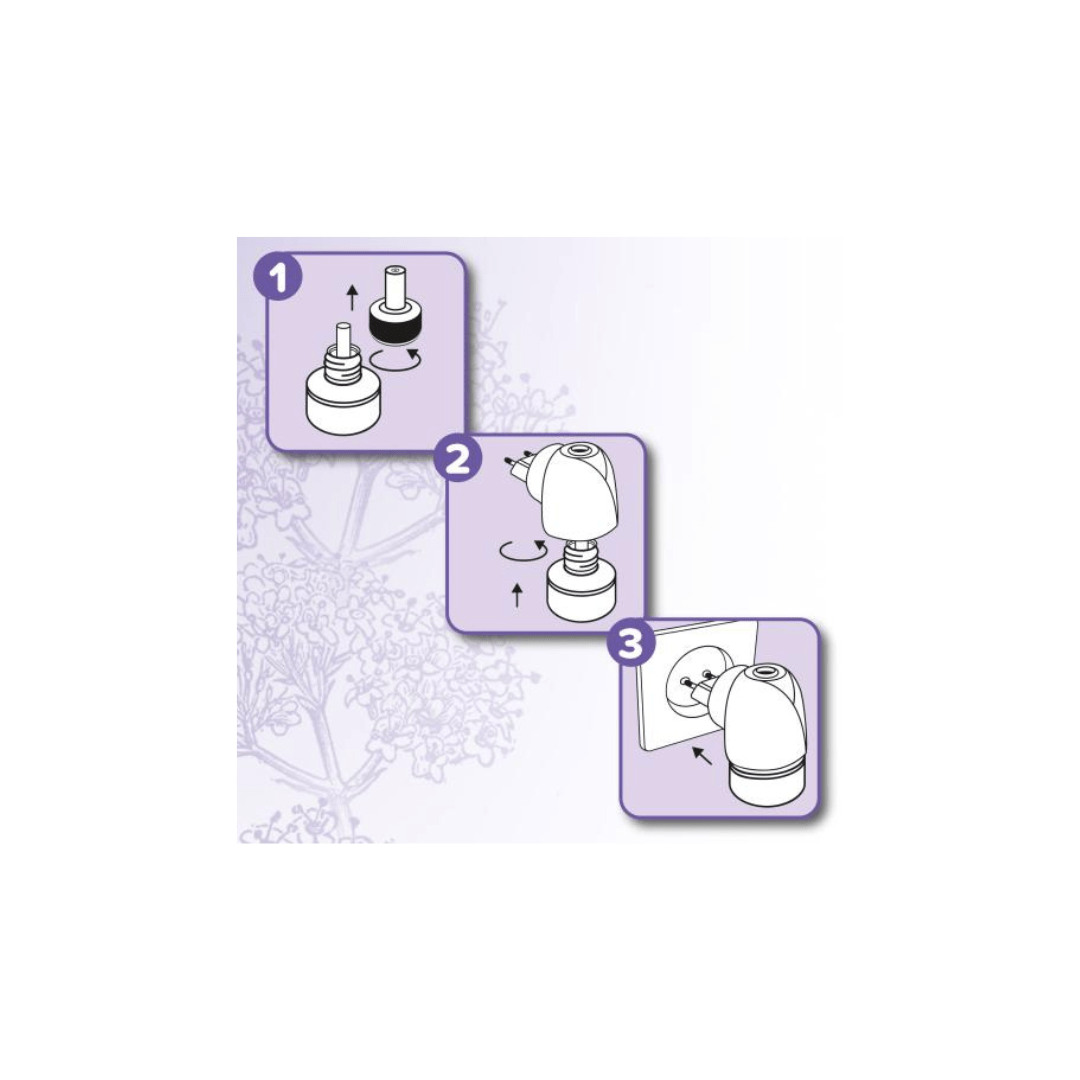 1

2

3