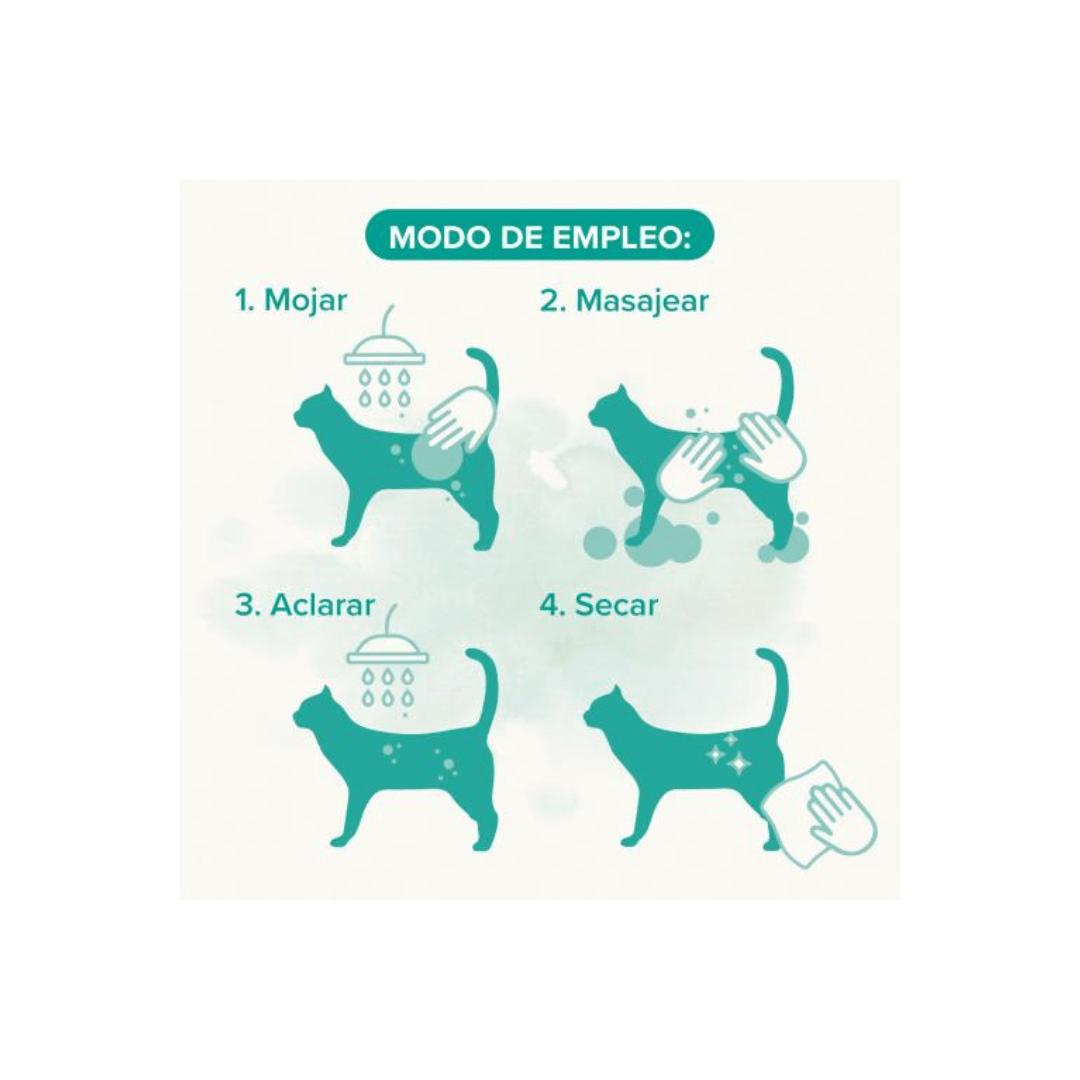 MODO DE EMPLEO:

1. Mojar

2. Masajear

3. Aclarar

4. Secar