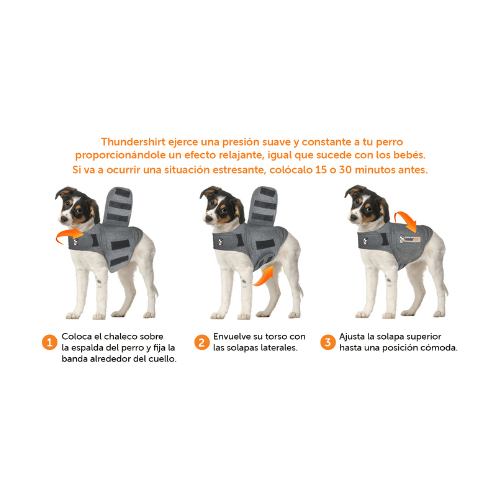 Thundershirt ejerce una presión suave y constante a tu perro proporcionándole un efecto relajante, igual que sucede con los bebés. Si va a ocurrir una situación estresante, colócalo 15 o 30 minutos antes.

1 Coloca el chaleco sobre la espalda del perro y fija la banda alrededor del cuello.

2 Envuelve su torso con las solapas laterales.

3 Ajusta la solapa superior hasta una posición cómoda.