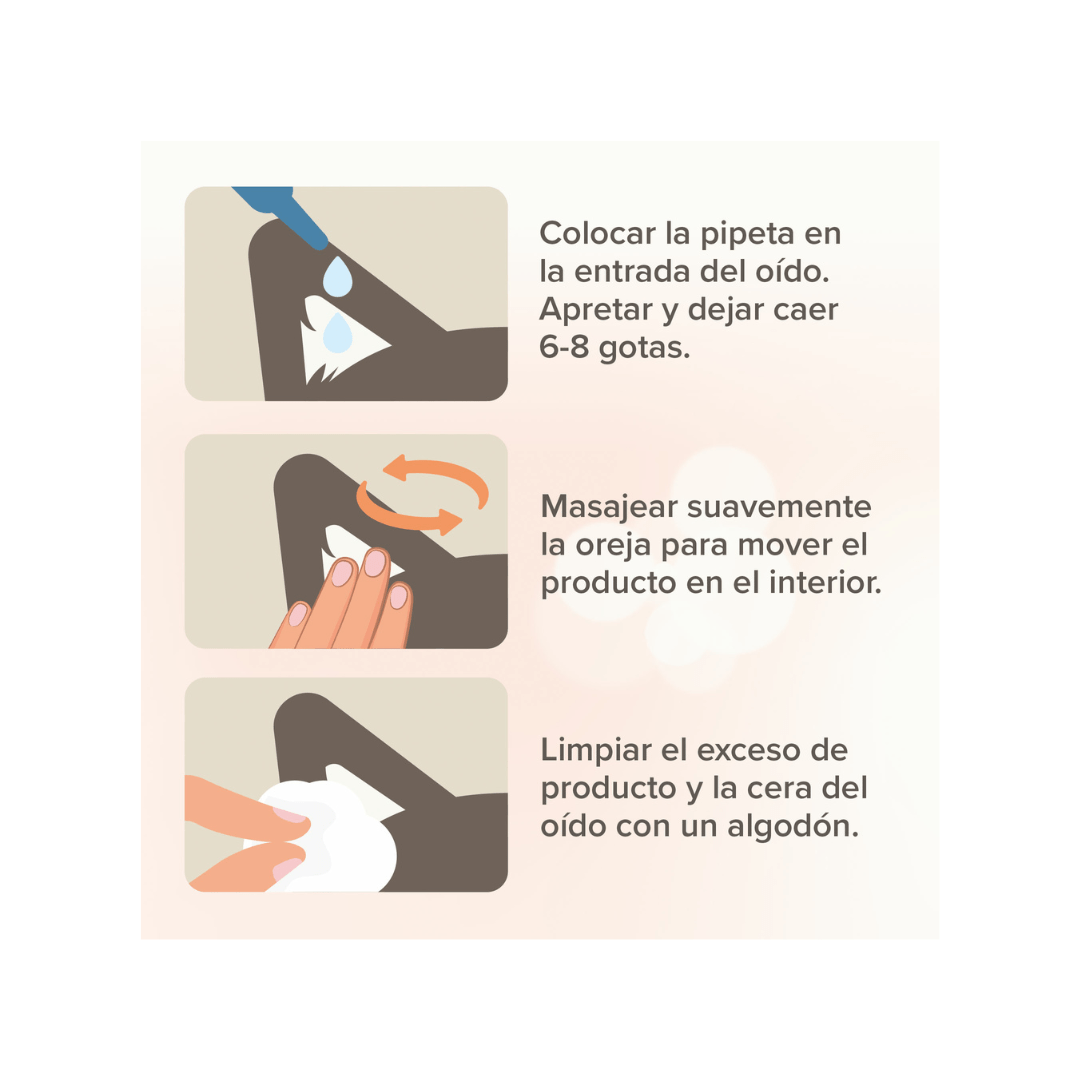 Colocar la pipeta en la entrada del oído. Apretar y dejar caer 6-8 gotas.

Masajear suavemente la oreja para mover el producto en el interior.

Limpiar el exceso de producto y la cera del oído con un algodón.